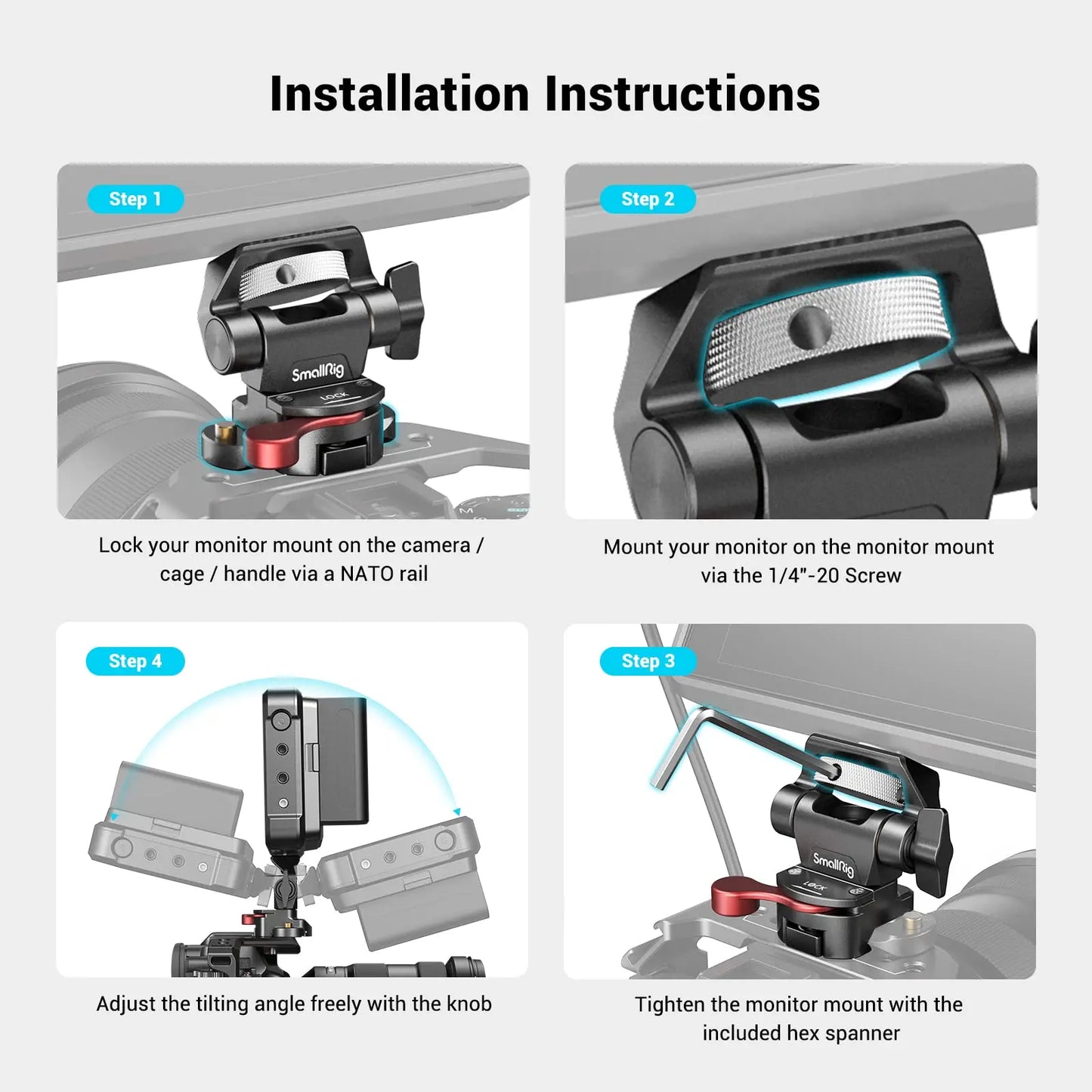 Installation Instructions

Step 1

SmallRig

LOCK

Lock your monitor mount on the camera / cage / handle via a NATO rail

Step 2

Mount your monitor on the monitor mount via the 1/4"-20 Screw

Step 4

Adjust the tilting angle freely with the knob

Step 3

SmallRig

LOCK

Tighten the monitor mount with the included hex spanner