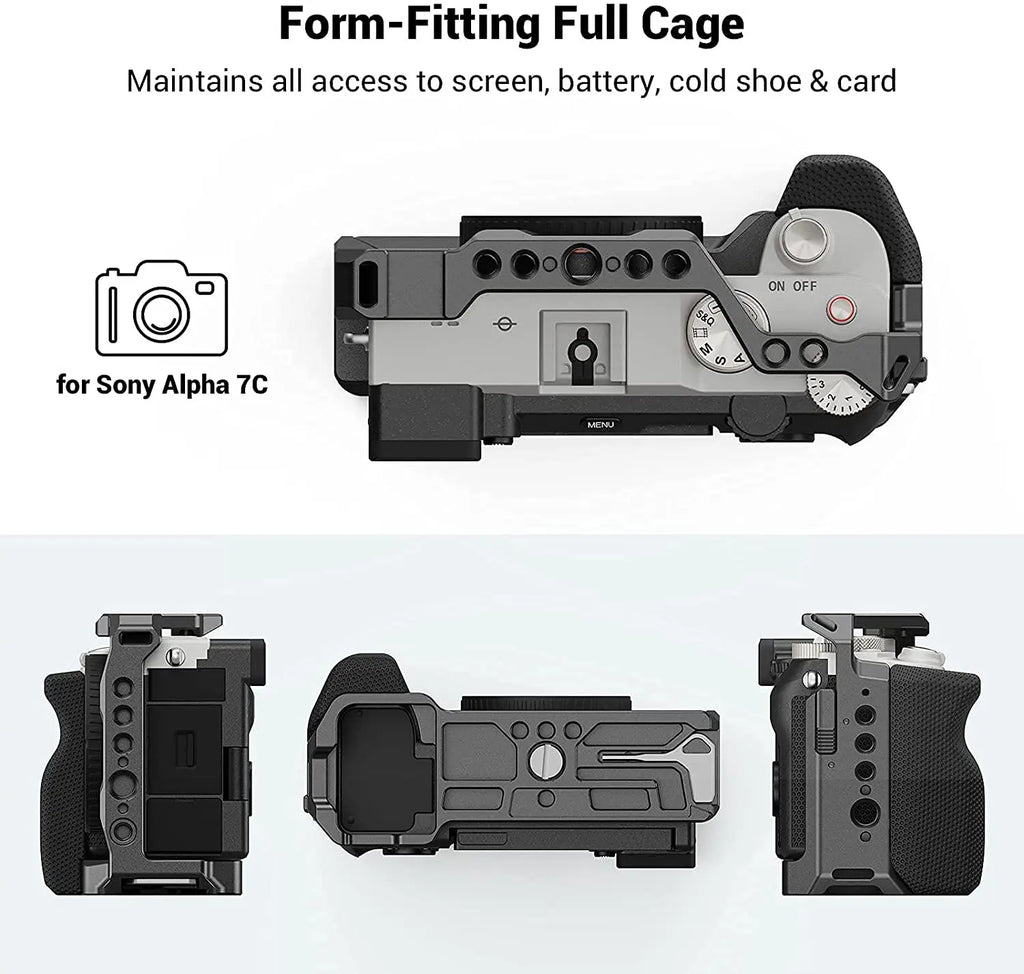 Form-Fitting Full Cage

Maintains all access to screen, battery, cold shoe & card

for Sony Alpha 7C

ON OFF

S&Q

M

S

A

MENU