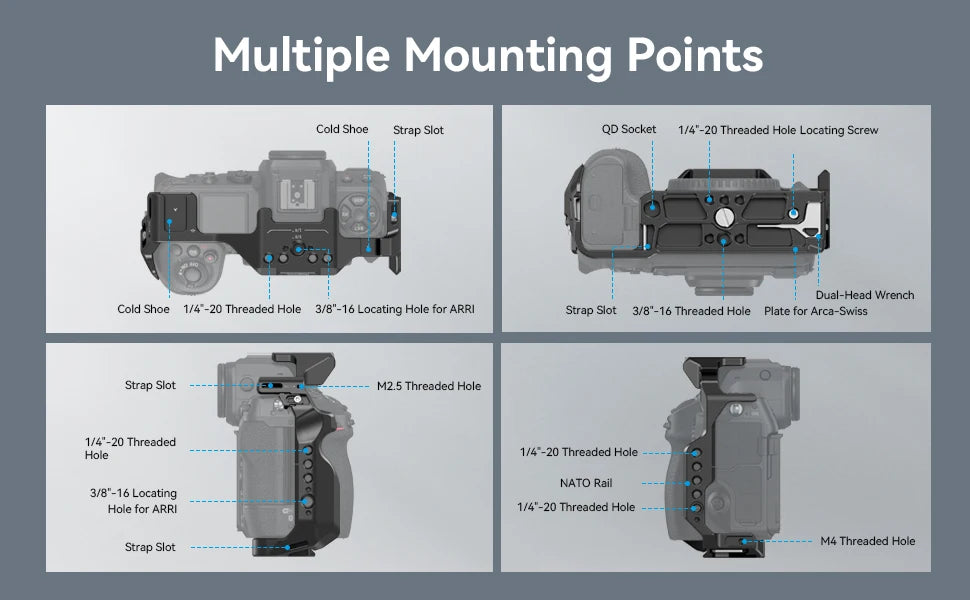 Multiple Mounting Points

Cold Shoe
Strap Slot
Cold Shoe
1/4"-20 Threaded Hole
3/8"-16 Locating Hole for ARRI

QD Socket
1/4"-20 Threaded Hole Locating Screw
Strap Slot
3/8"-16 Threaded Hole
Plate for Arca-Swiss
Dual-Head Wrench

Strap Slot
M2.5 Threaded Hole
1/4"-20 Threaded Hole
3/8"-16 Locating Hole for ARRI
Strap Slot

1/4"-20 Threaded Hole
NATO Rail
1/4"-20 Threaded Hole
M4 Threaded Hole