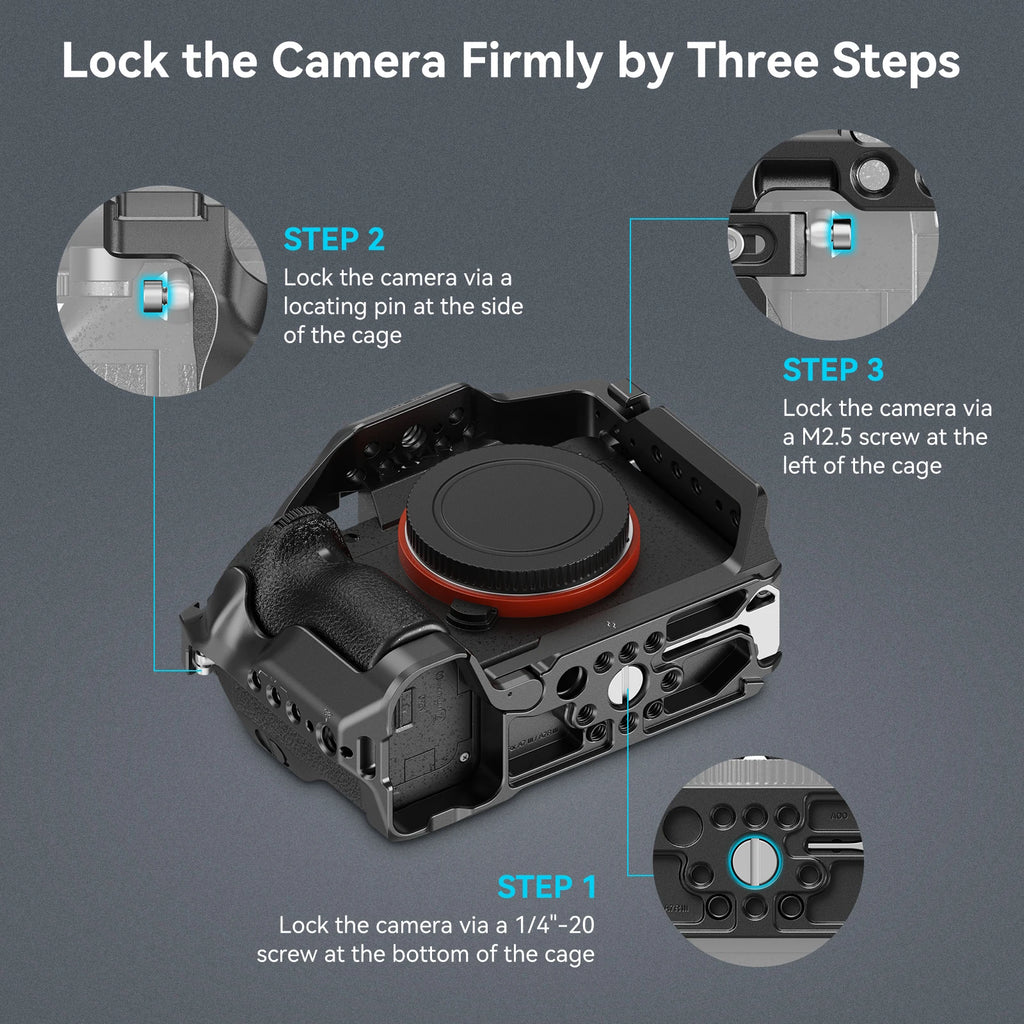 Lock the Camera Firmly by Three Steps

STEP 2
Lock the camera via a locating pin at the side of the cage

STEP 3
Lock the camera via a M2.5 screw at the left of the cage

STEP 1
Lock the camera via a 1/4"-20 screw at the bottom of the cage