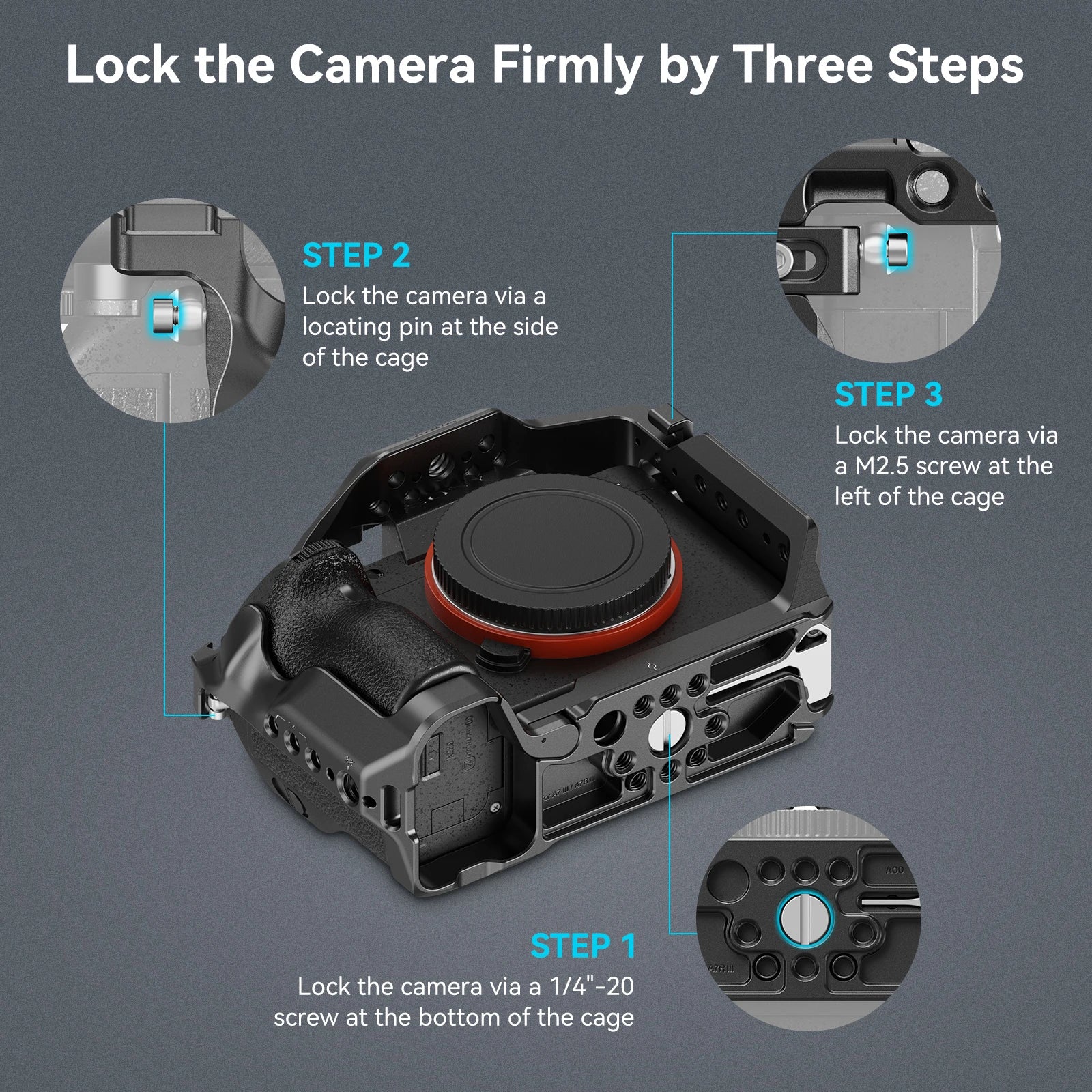 Lock the Camera Firmly by Three Steps

STEP 2
Lock the camera via a locating pin at the side of the cage

STEP 3
Lock the camera via a M2.5 screw at the left of the cage

For A7 III / A7R III

STEP 1
Lock the camera via a 1/4"-20 screw at the bottom of the cage