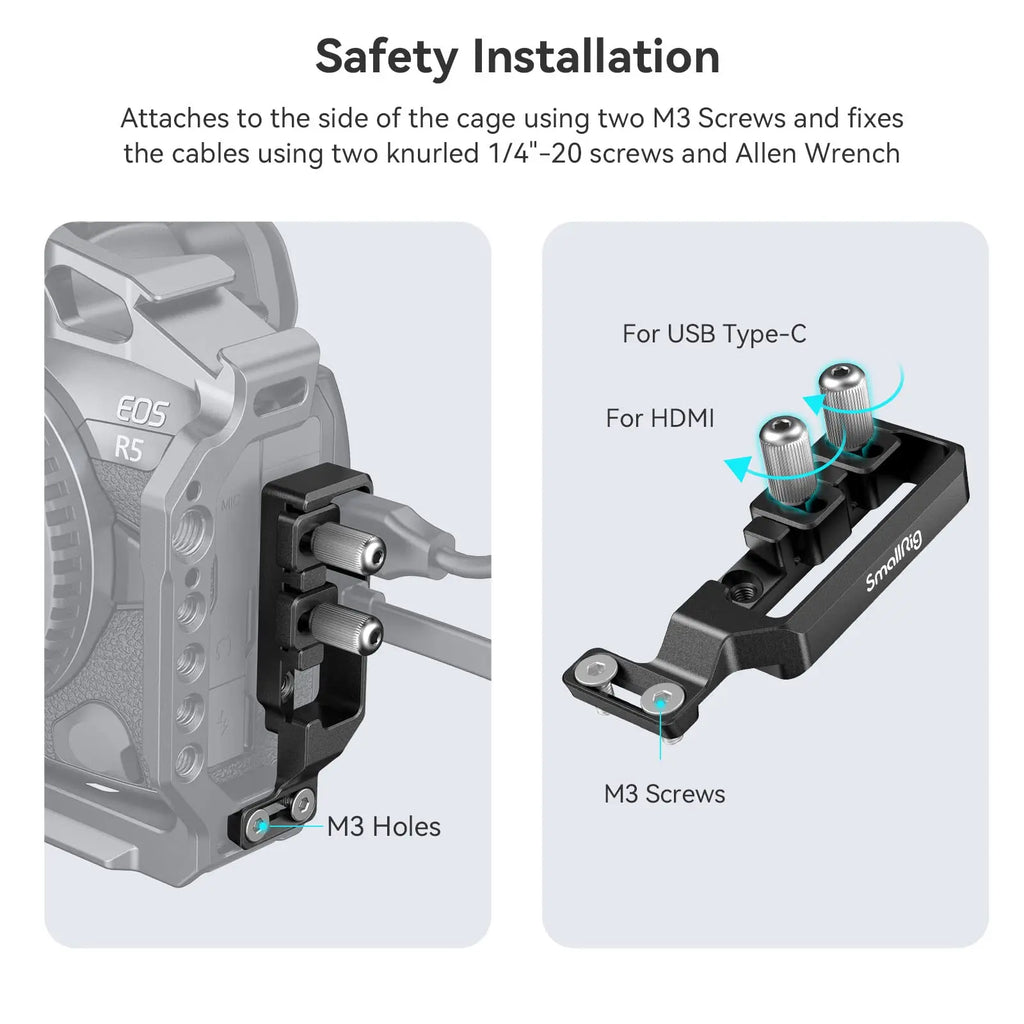 Safety Installation

Attaches to the side of the cage using two M3 Screws and fixes the cables using two knurled 1/4"-20 screws and Allen Wrench

EOS
R5
MIC

M3 Holes

For USB Type-C

For HDMI

SmallRig

M3 Screws