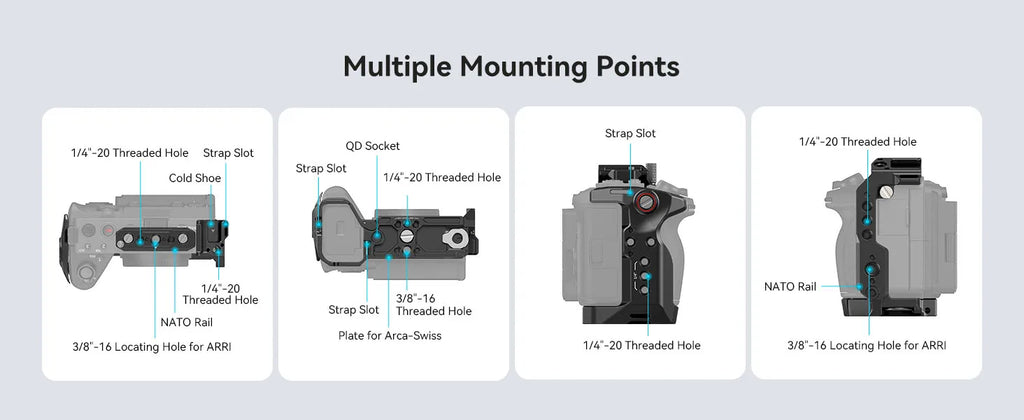 Multiple Mounting Points

1/4"-20 Threaded Hole
Strap Slot
Cold Shoe
1/4"-20 Threaded Hole
NATO Rail
3/8"-16 Locating Hole for ARRI

QD Socket
Strap Slot
1/4"-20 Threaded Hole
Strap Slot
3/8"-16 Threaded Hole
Plate for Arca-Swiss

Strap Slot
1/4"-20 Threaded Hole

1/4"-20 Threaded Hole
NATO Rail
3/8"-16 Locating Hole for ARRI