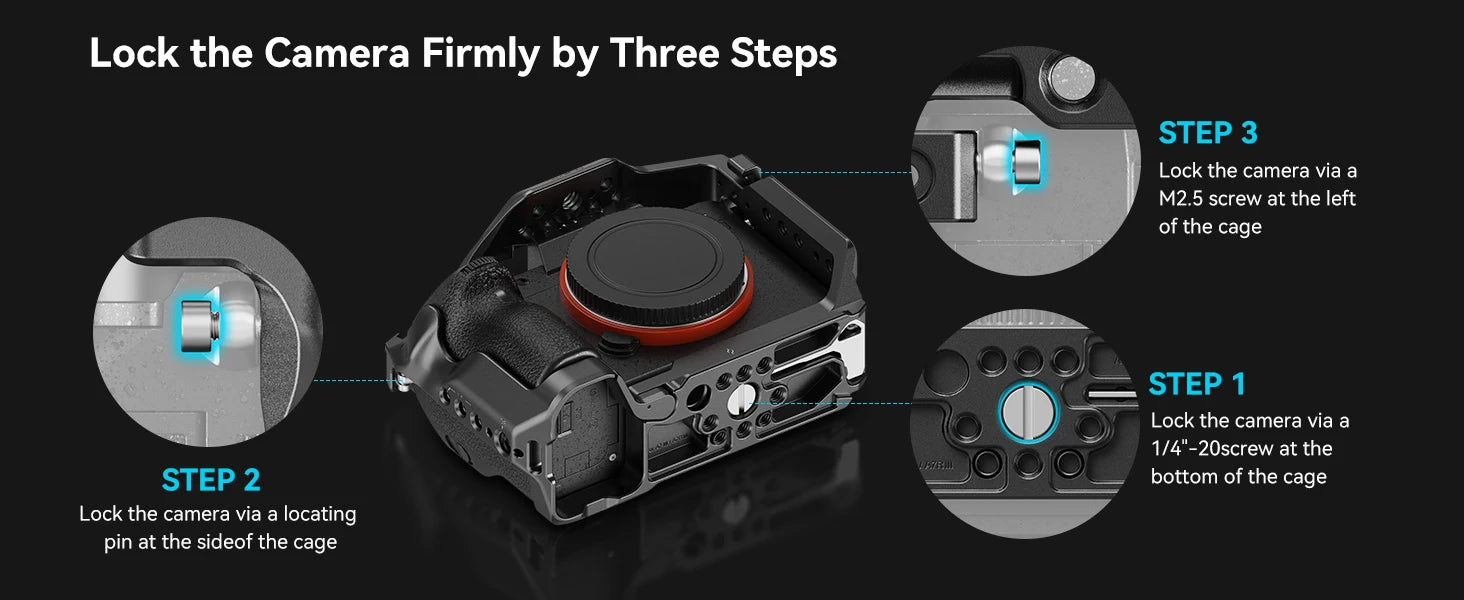 Lock the Camera Firmly by Three Steps

STEP 3
Lock the camera via a M2.5 screw at the left of the cage

STEP 2
Lock the camera via a locating pin at the sideof the cage

STEP 1
Lock the camera via a 1/4"-20screw at the bottom of the cage