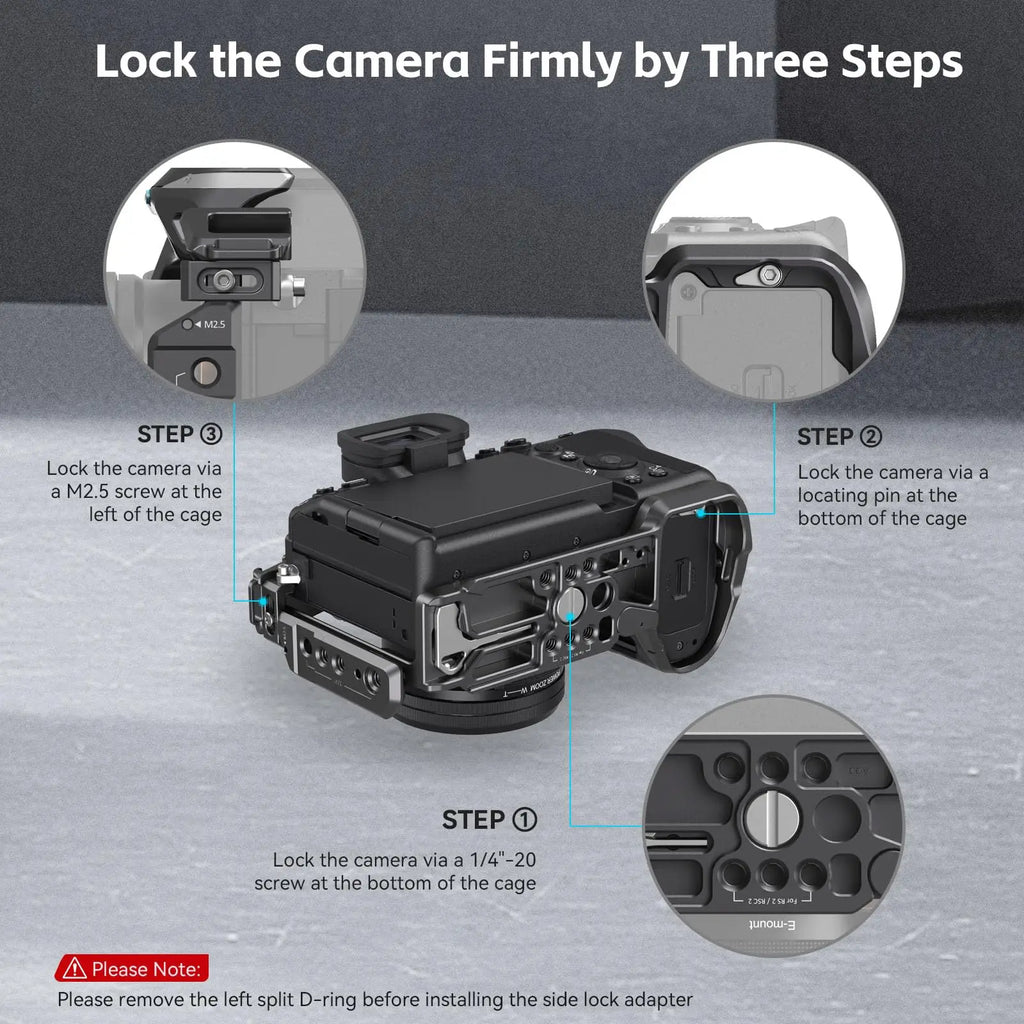 Lock the Camera Firmly by Three Steps

M2.5

STEP ③

Lock the camera via a M2.5 screw at the left of the cage

STEP ②

Lock the camera via a locating pin at the bottom of the cage

STEP ①

Lock the camera via a 1/4"-20 screw at the bottom of the cage

For RS 2 / RSC 2

E-mount

Please Note:

Please remove the left split D-ring before installing the side lock adapter