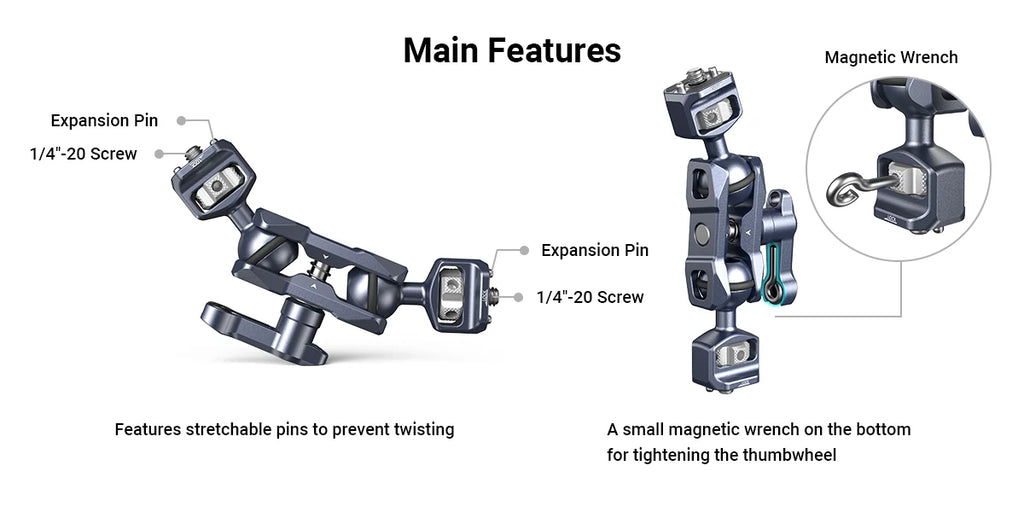 Main Features

Expansion Pin

1/4"-20 Screw

Expansion Pin

1/4"-20 Screw

Magnetic Wrench

Features stretchable pins to prevent twisting

A small magnetic wrench on the bottom for tightening the thumbwheel