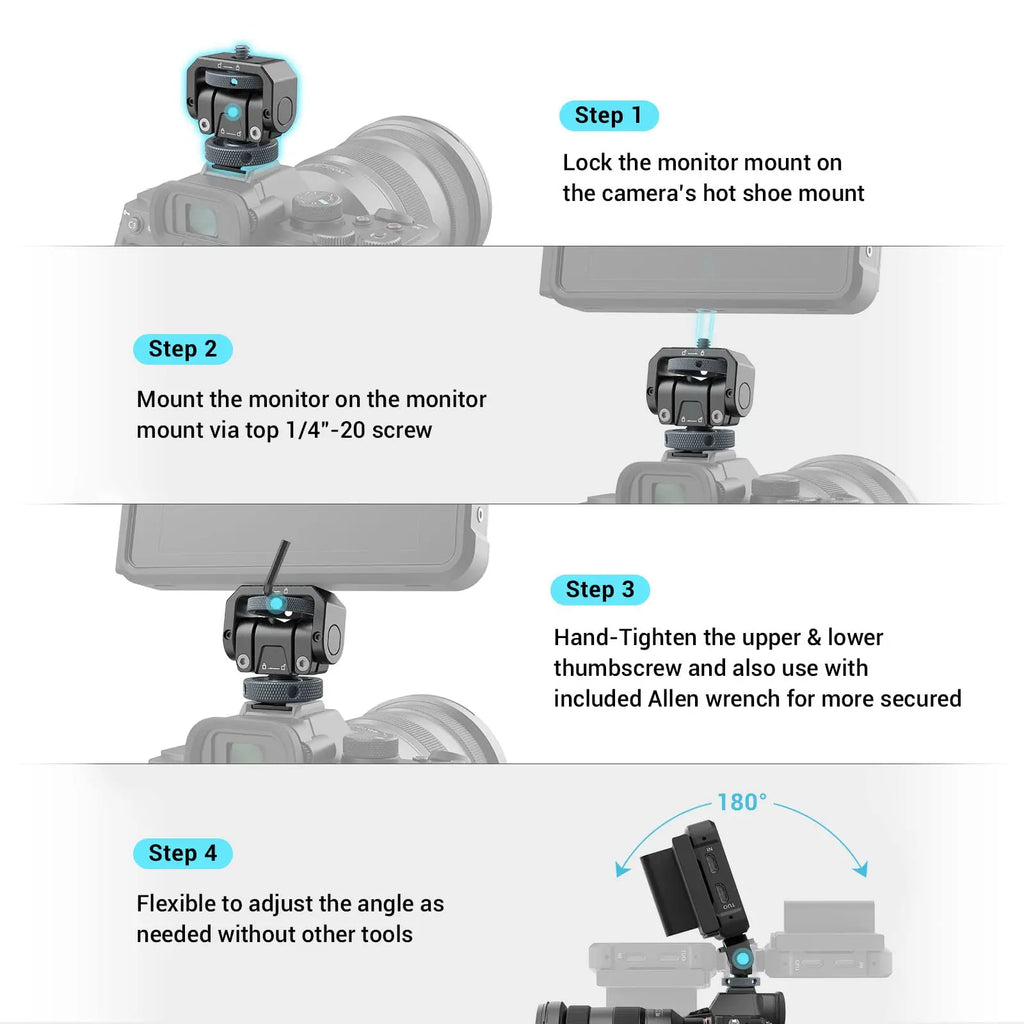 Step 1

Lock the monitor mount on the camera's hot shoe mount

Step 2

Mount the monitor on the monitor mount via top 1/4"-20 screw

Step 3

Hand-Tighten the upper & lower thumbscrew and also use with included Allen wrench for more secured

Step 4

Flexible to adjust the angle as needed without other tools

180°