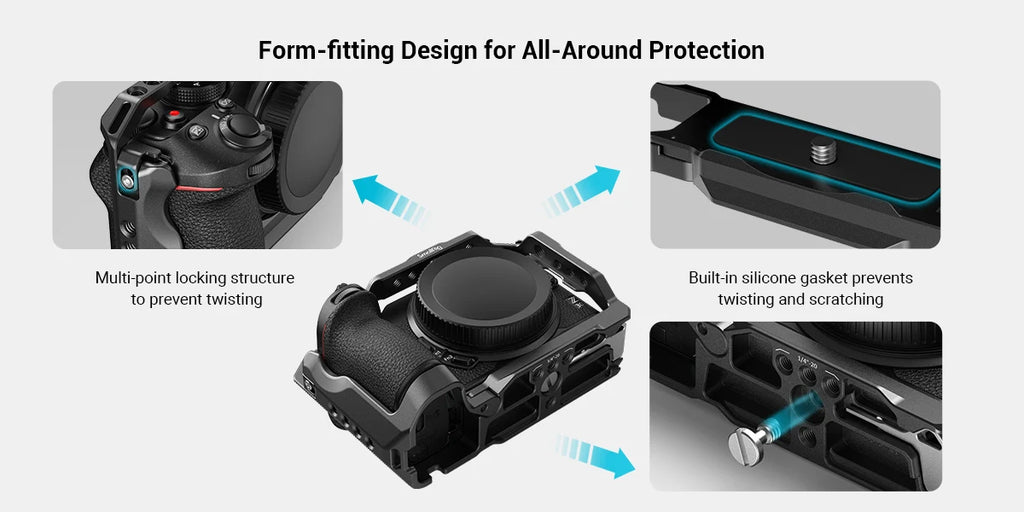 Form-fitting Design for All-Around Protection

Multi-point locking structure to prevent twisting

Built-in silicone gasket prevents twisting and scratching

SmallRig

1/4"-20