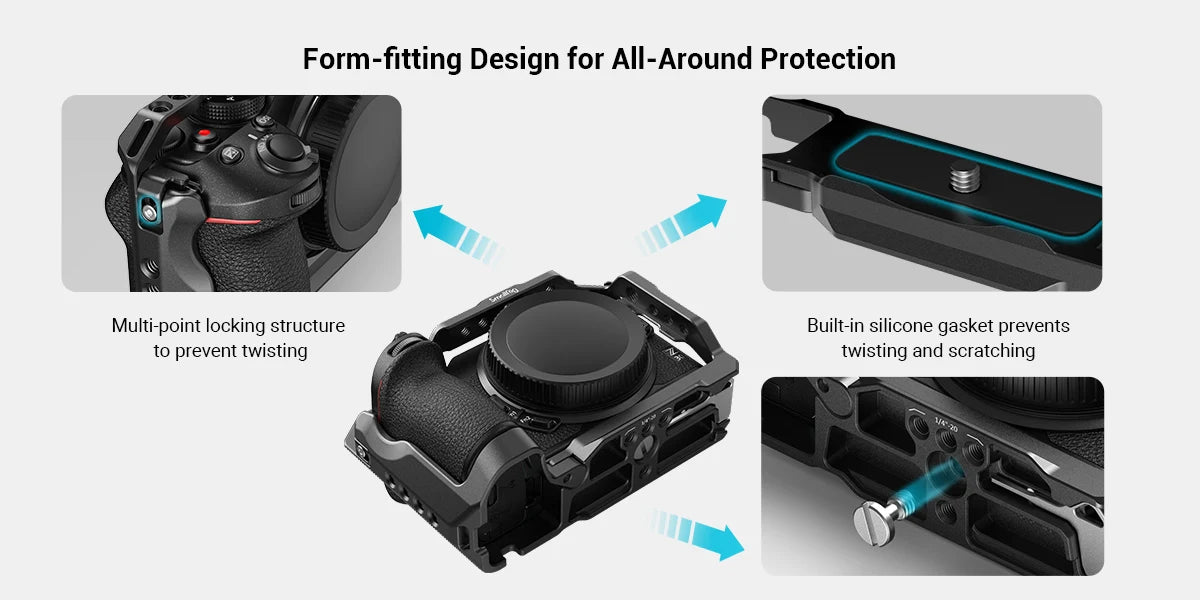 Form-fitting Design for All-Around Protection

Multi-point locking structure to prevent twisting

Built-in silicone gasket prevents twisting and scratching

SmallRig

1/4"-20

1/4"-20