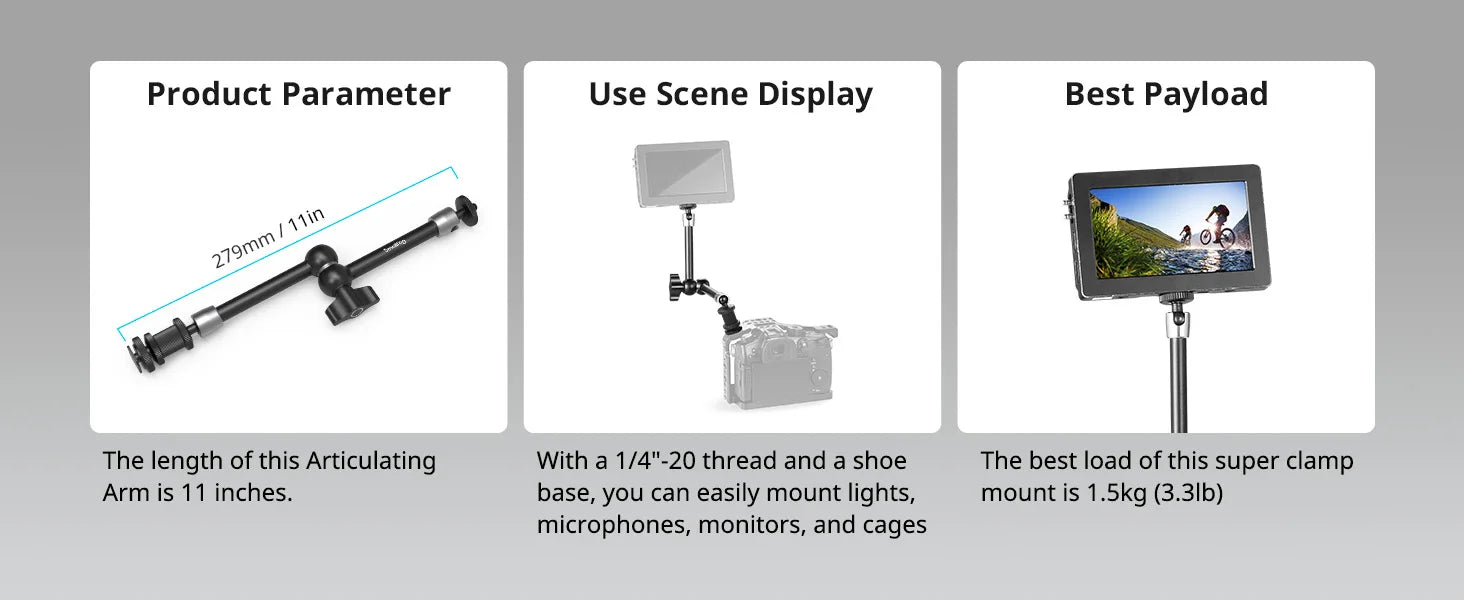 Product Parameter

279mm / 11in

SmallRig

The length of this Articulating Arm is 11 inches.

Use Scene Display

With a 1/4"-20 thread and a shoe base, you can easily mount lights, microphones, monitors, and cages

Best Payload

The best load of this super clamp mount is 1.5kg (3.3lb)