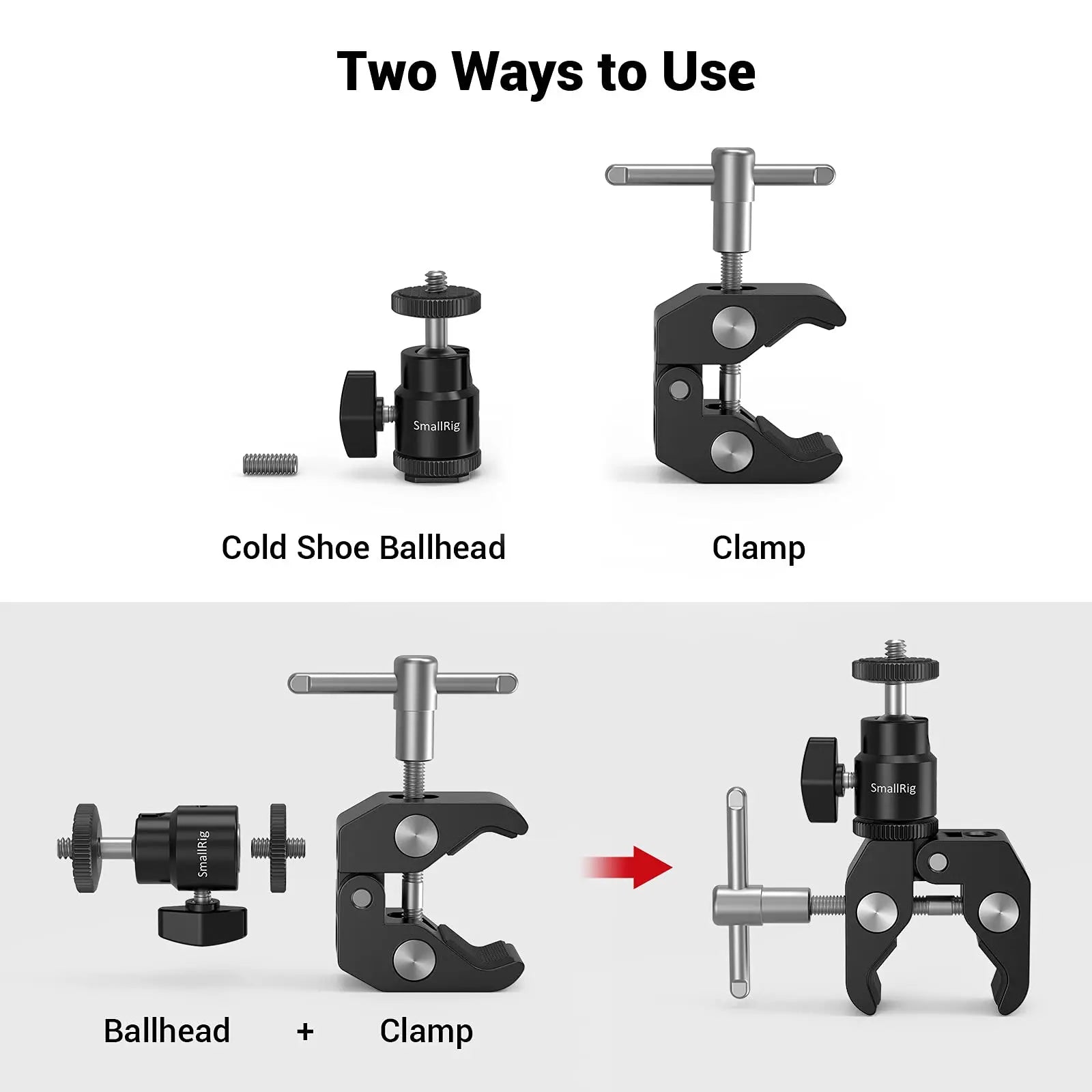 Two Ways to Use

SmallRig

Cold Shoe Ballhead

Clamp

SmallRig

SmallRig

Ballhead + Clamp