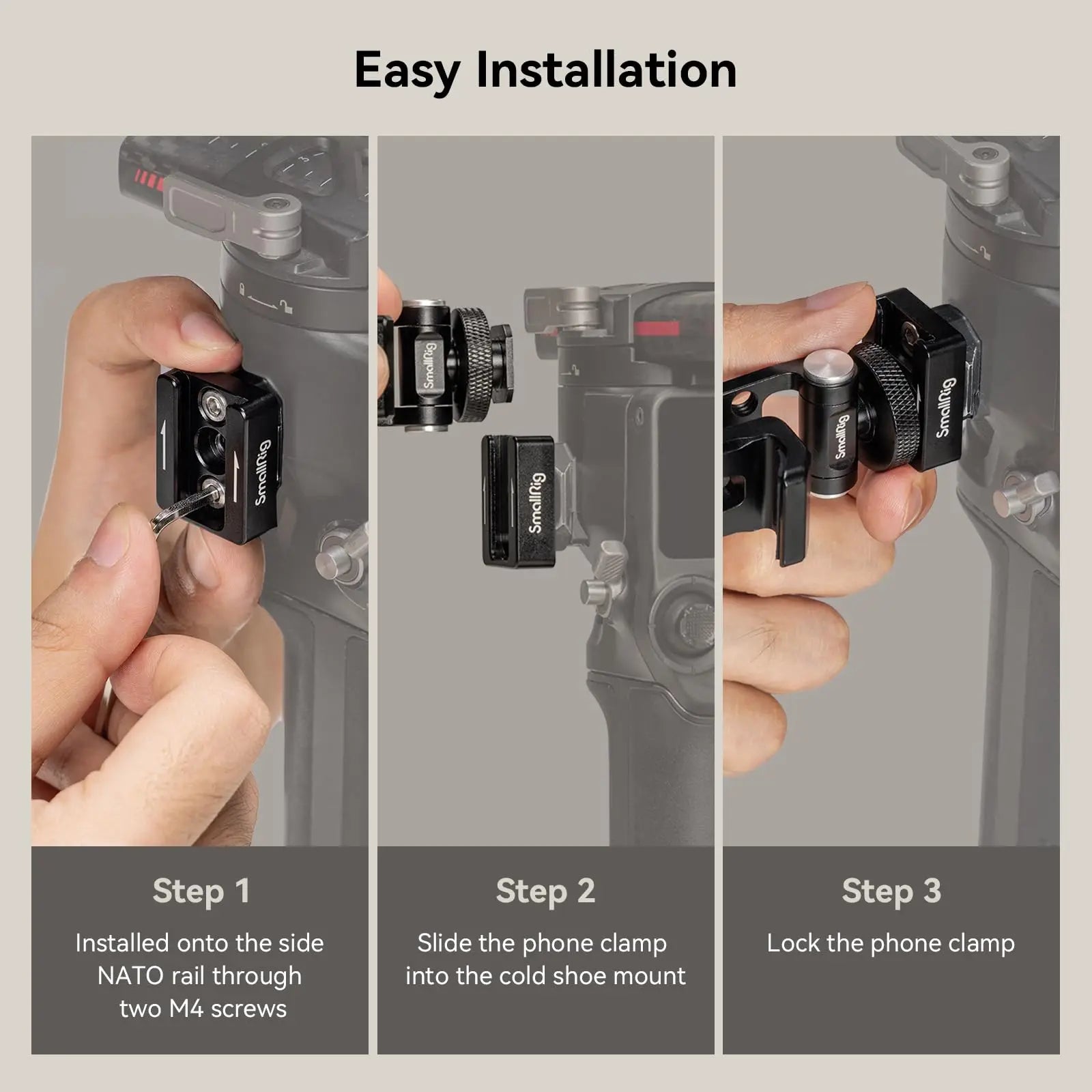 Easy Installation

SmallRig

SmallRig

SmallRig

SmallRig

SmallRig

Step 1

Installed onto the side NATO rail through two M4 screws

Step 2

Slide the phone clamp into the cold shoe mount

Step 3

Lock the phone clamp