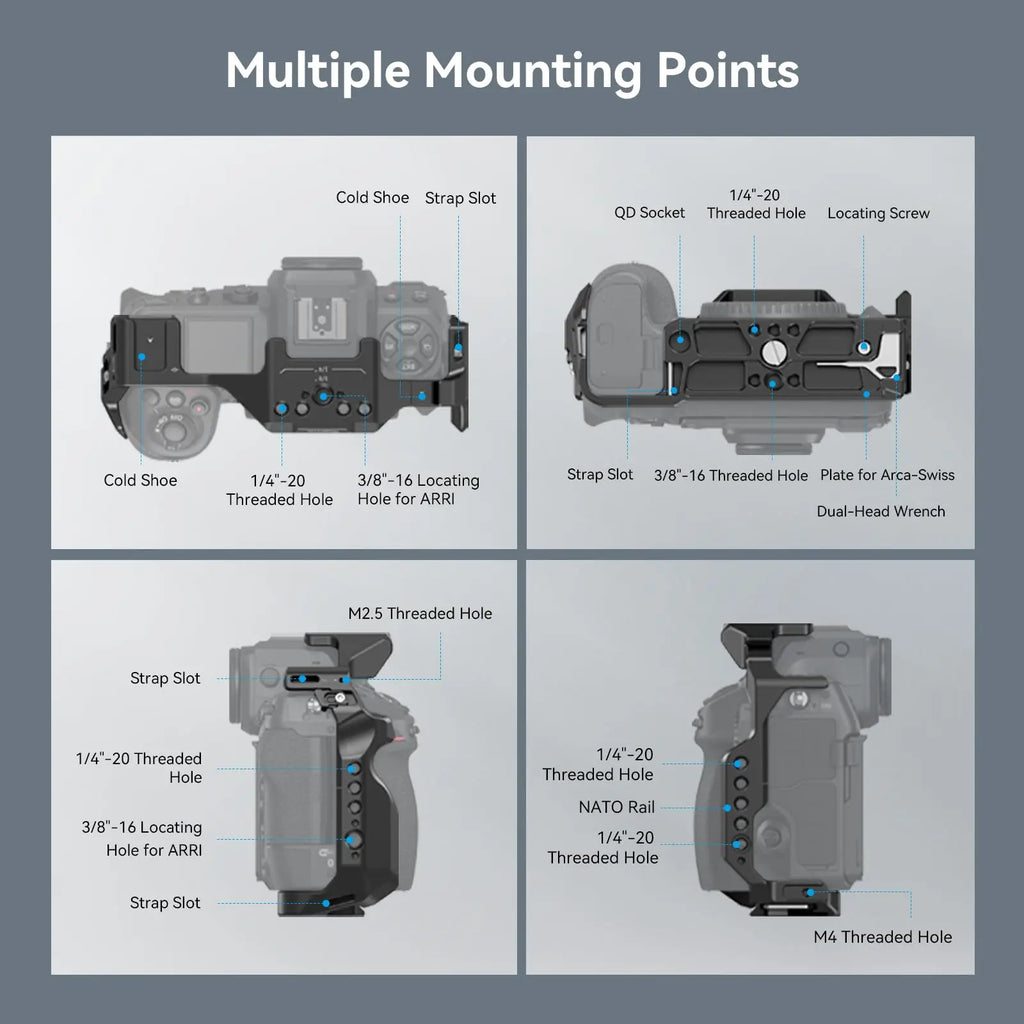 Multiple Mounting Points

Cold Shoe
Strap Slot
Cold Shoe
1/4"-20 Threaded Hole
3/8"-16 Locating Hole for ARRI

QD Socket
1/4"-20 Threaded Hole
Locating Screw
Strap Slot
3/8"-16 Threaded Hole
Plate for Arca-Swiss
Dual-Head Wrench

M2.5 Threaded Hole
Strap Slot
1/4"-20 Threaded Hole
3/8"-16 Locating Hole for ARRI
Strap Slot

1/4"-20 Threaded Hole
NATO Rail
1/4"-20 Threaded Hole
M4 Threaded Hole