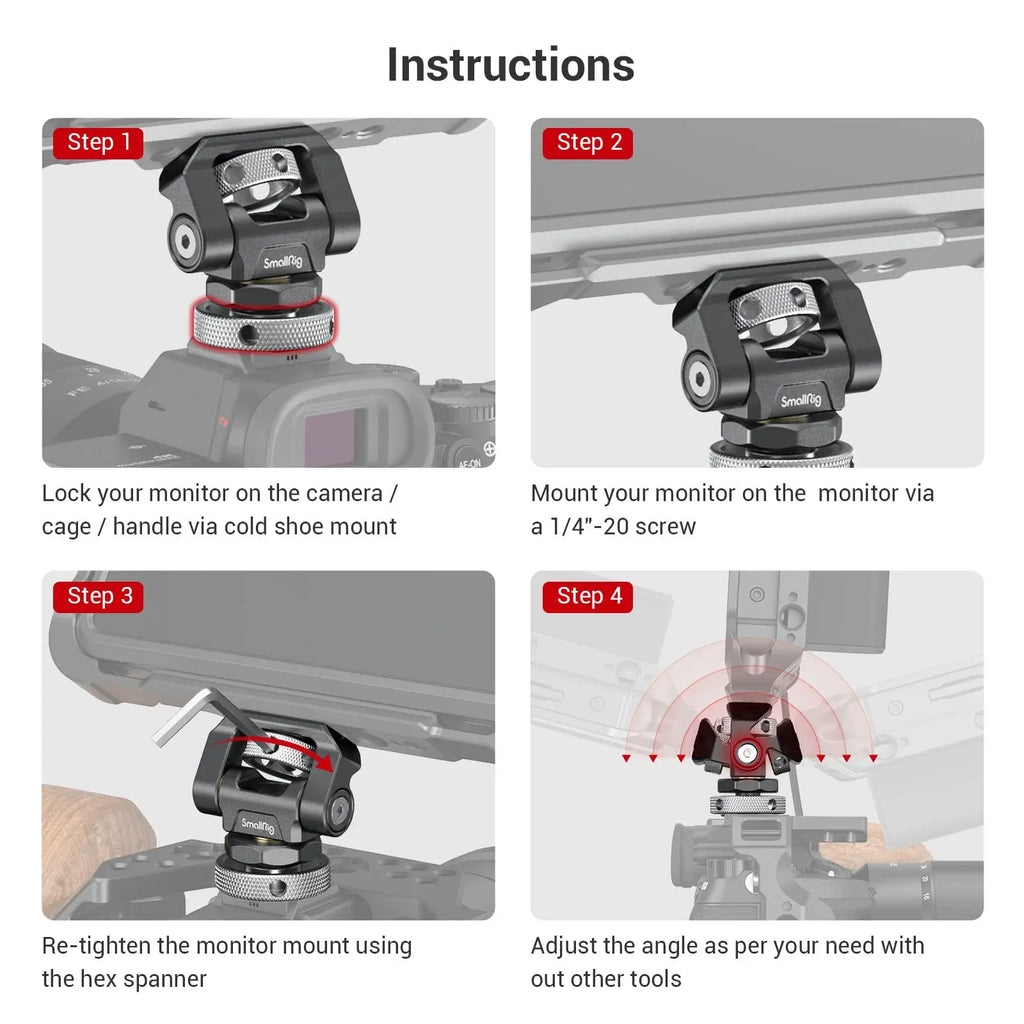 Instructions

Step 1

SmallRig

Lock your monitor on the camera / cage / handle via cold shoe mount

Step 2

SmallRig

Mount your monitor on the  monitor via a 1/4"-20 screw

Step 3

SmallRig

Re-tighten the monitor mount using the hex spanner

Step 4

Adjust the angle as per your need with out other tools