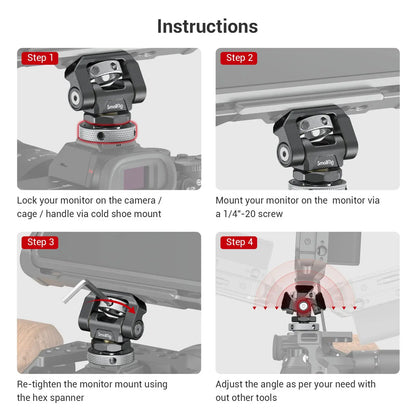 Instructions

Step 1

SmallRig

Lock your monitor on the camera / cage / handle via cold shoe mount

Step 2

SmallRig

Mount your monitor on the  monitor via a 1/4"-20 screw

Step 3

SmallRig

Re-tighten the monitor mount using the hex spanner

Step 4

Adjust the angle as per your need with out other tools